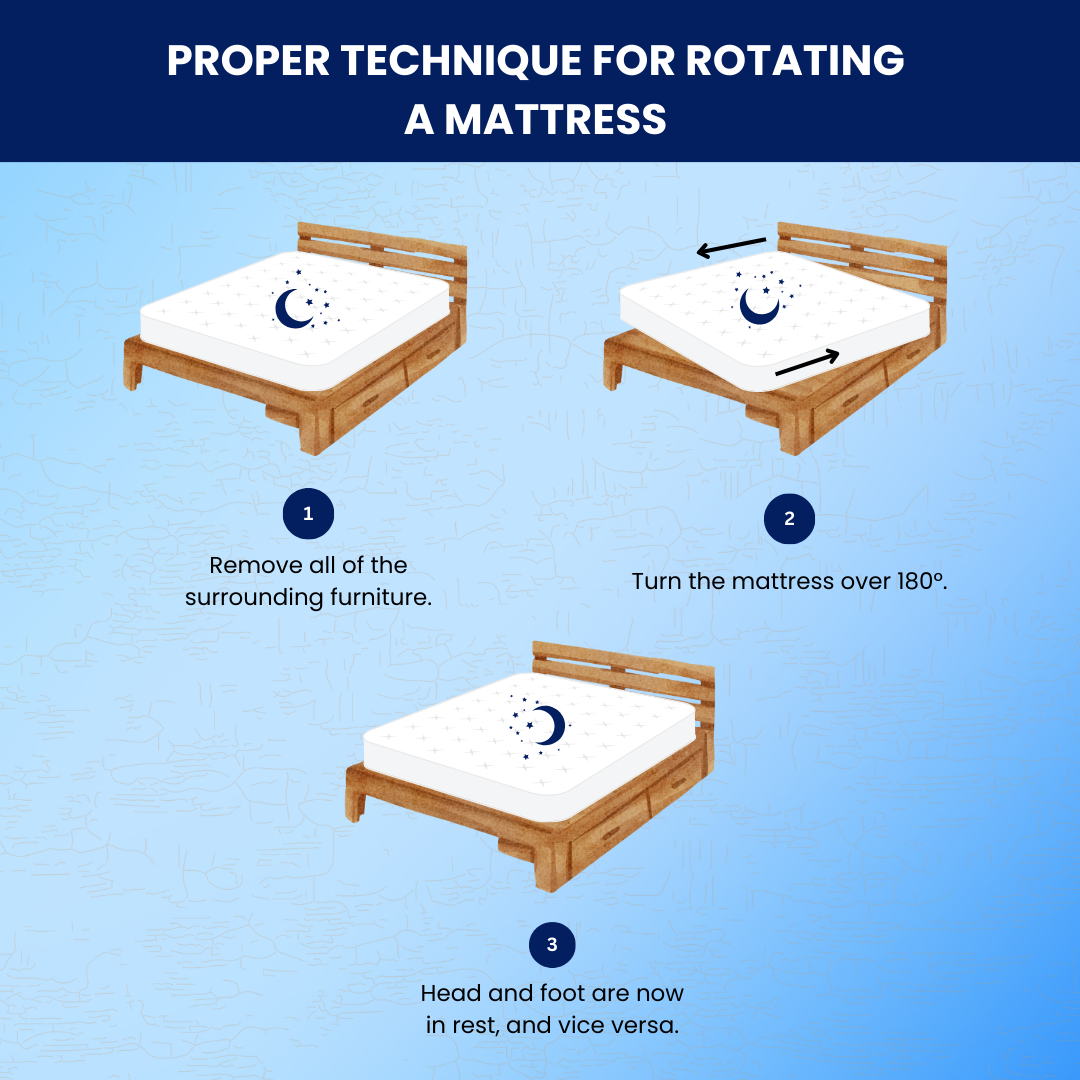 PROPER TECHNIQUE FOR ROTATING A MATTRESS

1

Remove all of the surrounding furniture.

2

Turn the mattress over 180º.

3

Head and foot are now in rest, and vice versa.